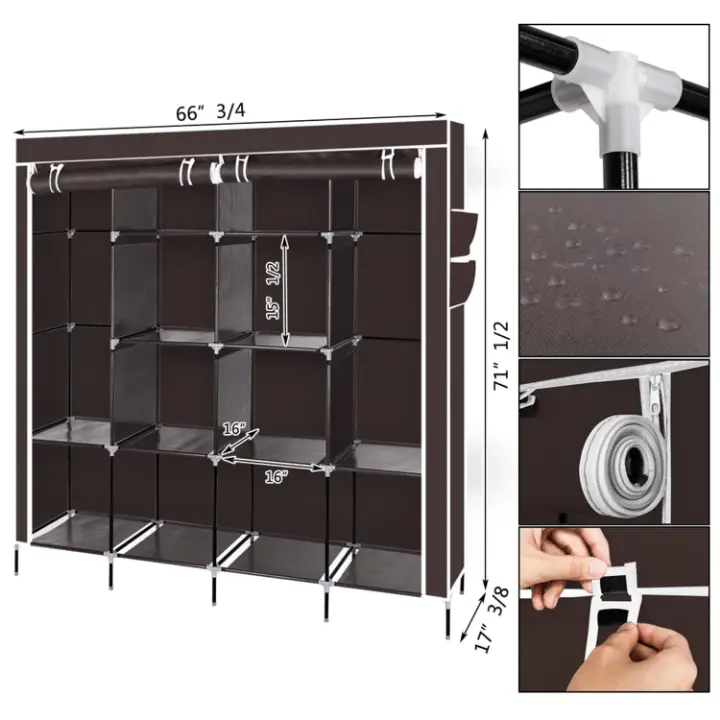 66" 3/4

15" 1/2

16"

16"

71" 1/2

17" 3/8