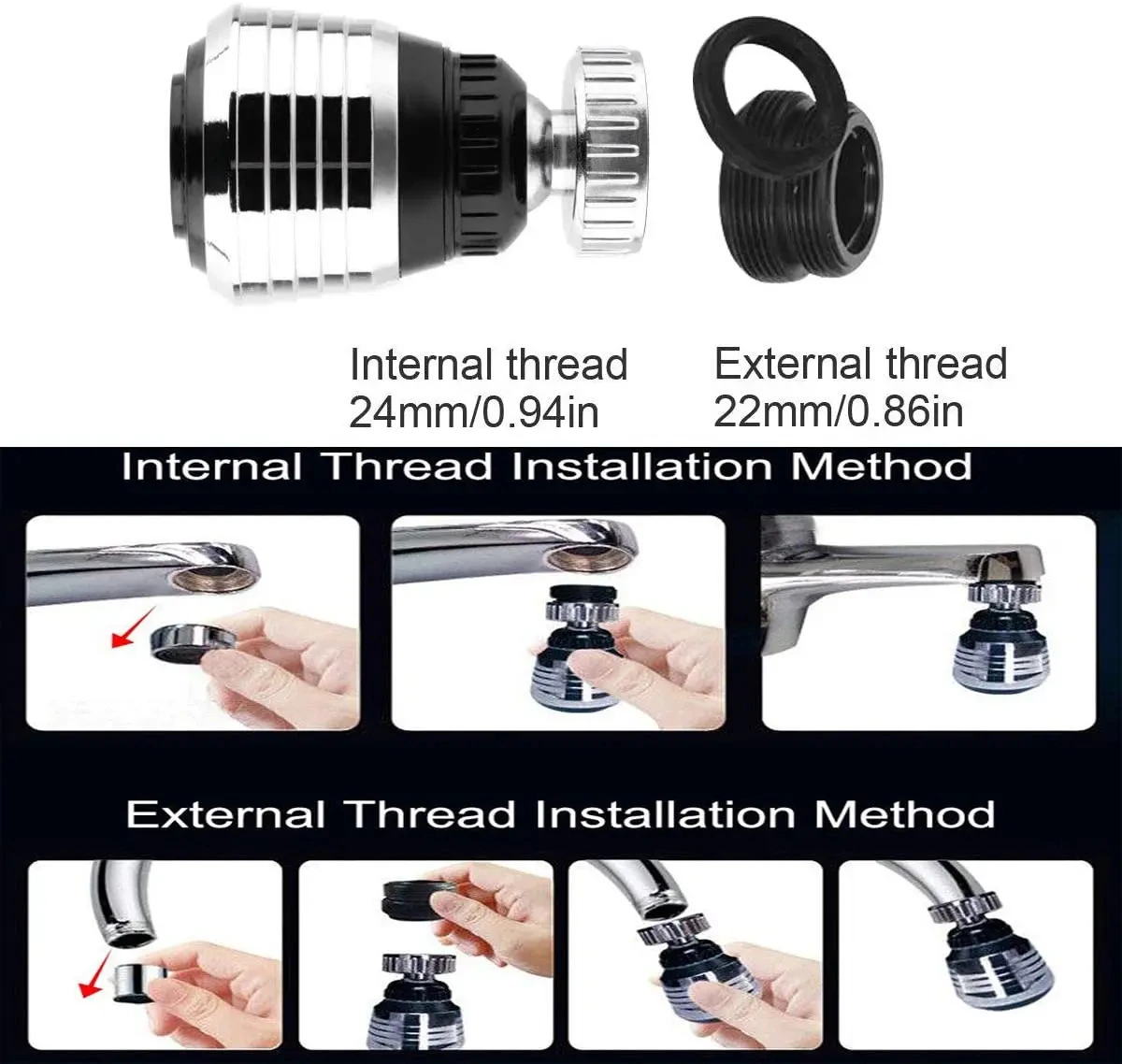 Internal thread
24mm/0.94in

External thread
22mm/0.86in

Internal Thread Installation Method

External Thread Installation Method