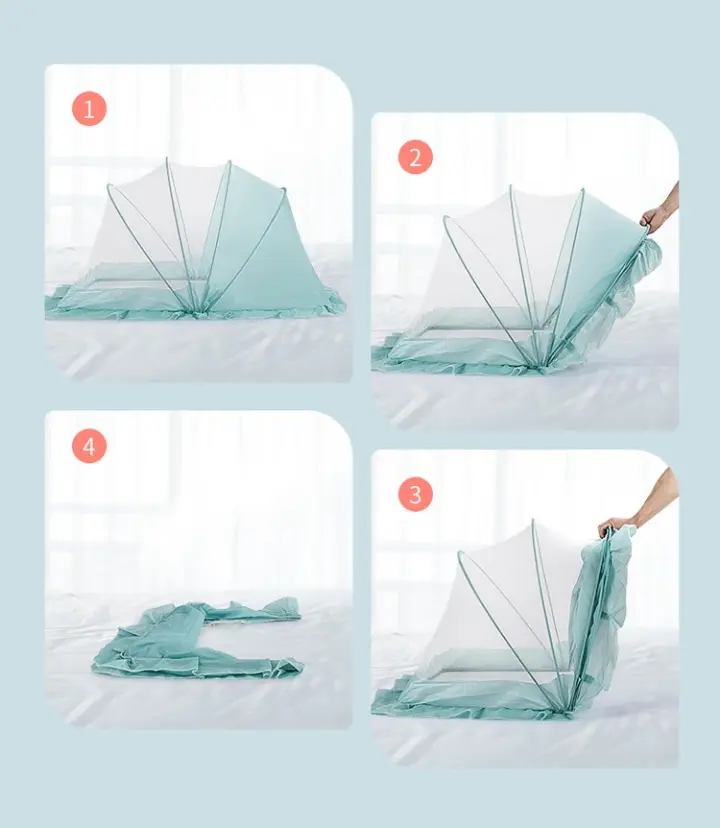 1

2

4

3